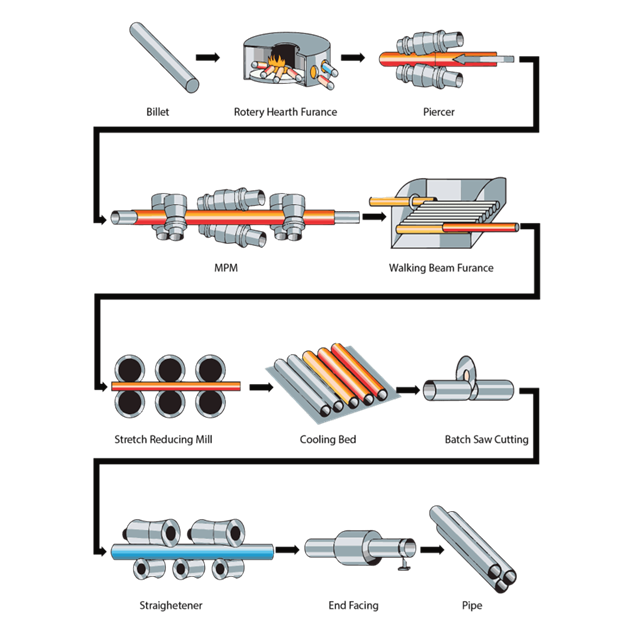 Billet

Rotery Hearth Furance

Piercer

MPM

Walking Beam Furance

Stretch Reducing Mill

Cooling Bed

Batch Saw Cutting

Straighetener

End Facing

Pipe